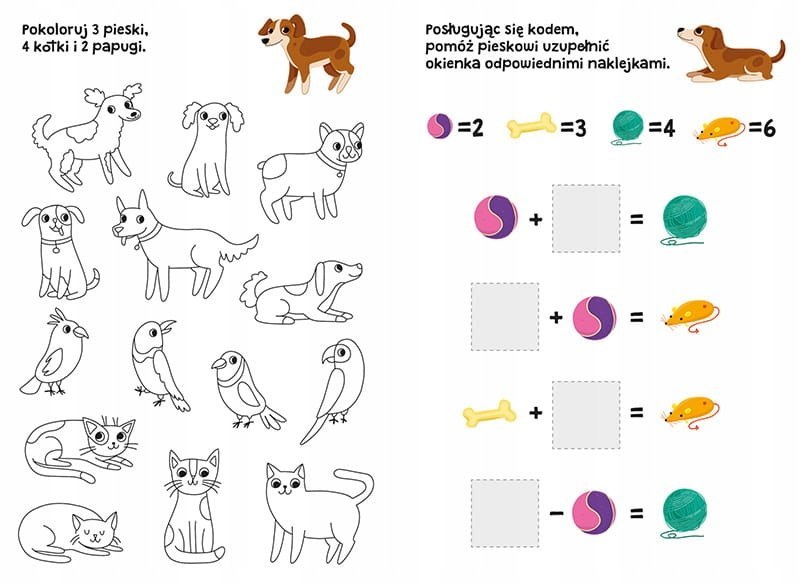 Pokoloruj 3 pieski, 4 kotki i 2 papugi.

Posługując się kodem, pomóż pieskowi uzupełnić okienka odpowiednimi naklejkami.

=2 =3 =4 =6

+ =

+ =

+ =

− =